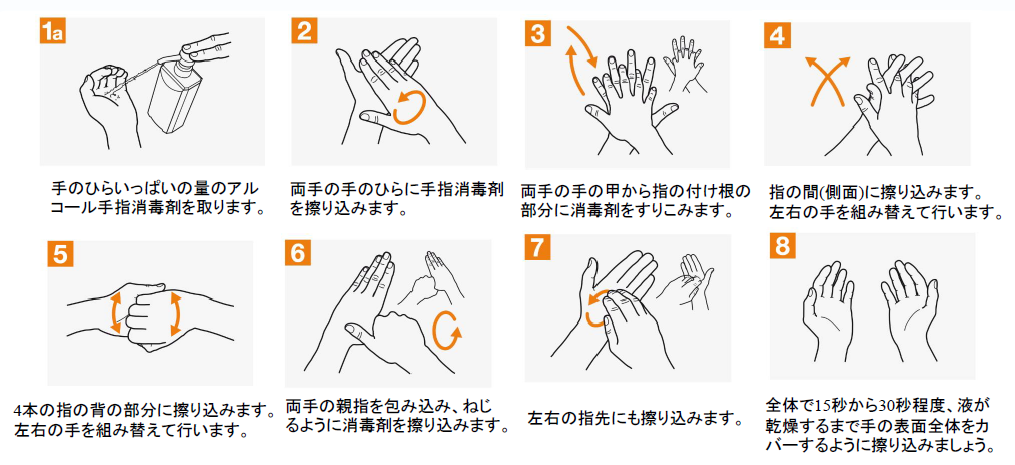 1a
手のひらいっぱいの量のアルコール手指消毒剤を取ります。

2
両手の手のひらに手指消毒剤を擦り込みます。

3
両手の手の甲から指の付け根の部分に消毒剤をすりこみます。

4
指の間(側面)に擦り込みます。左右の手を組み替えて行います。

5
4本の指の背の部分に擦り込みます。左右の手を組み替えて行います。

6
両手の親指を包み込み、ねじるように消毒剤を擦り込みます。

7
左右の指先にも擦り込みます。

8
全体で15秒から30秒程度、液が乾燥するまで手の表面全体をカバーするように擦り込みましょう。