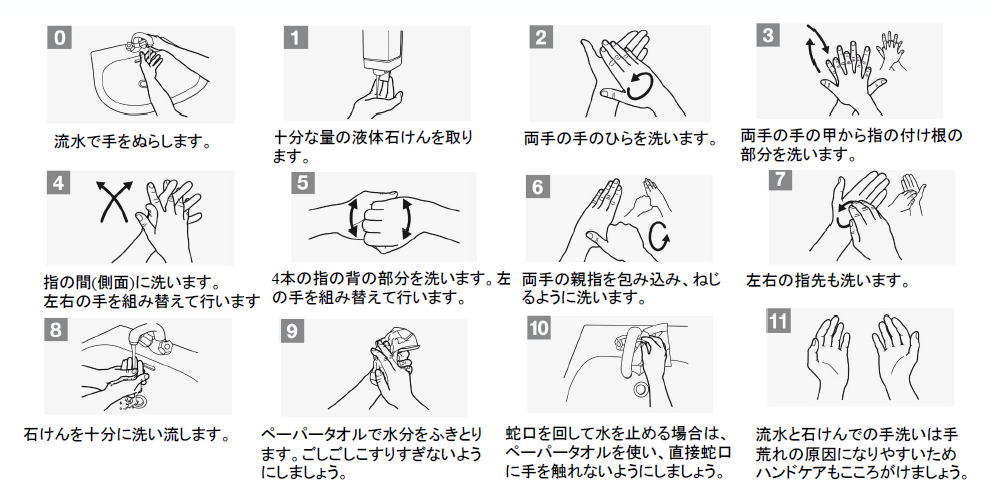 0

流水で手をぬらします。

1

十分な量の液体石けんを取ります。

2

両手の手のひらを洗います。

3

両手の手の甲から指の付け根の部分を洗います。

4

指の間(側面)に洗います。左右の手を組み替えて行います

5

4本の指の背の部分を洗います。左の手を組み替えて行います。

6

両手の親指を包み込み、ねじるように洗います。

7

左右の指先も洗います。

8

石けんを十分に洗い流します。

9

ペーパータオルで水分をふきとります。ごしごしこすりすぎないようにしましょう。

10

蛇口を回して水を止める場合は、ペーパータオルを使い、直接蛇口に手を触れないようにしましょう。

11

流水と石けんでの手洗いは手荒れの原因になりやすいためハンドケアもこころがけましょう。